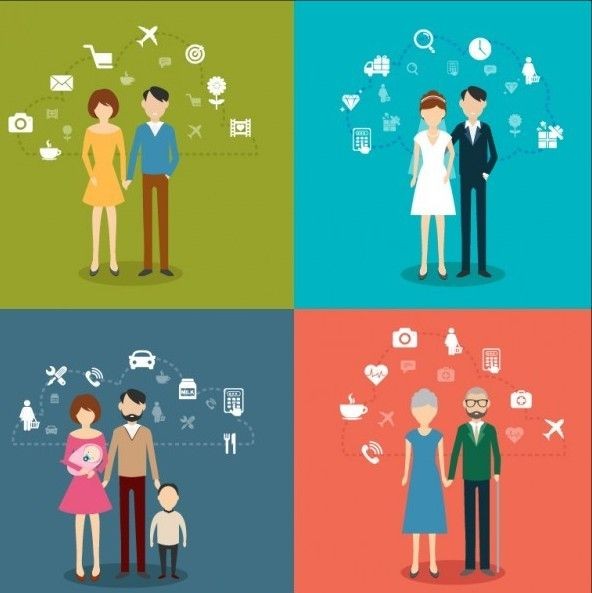 MILK